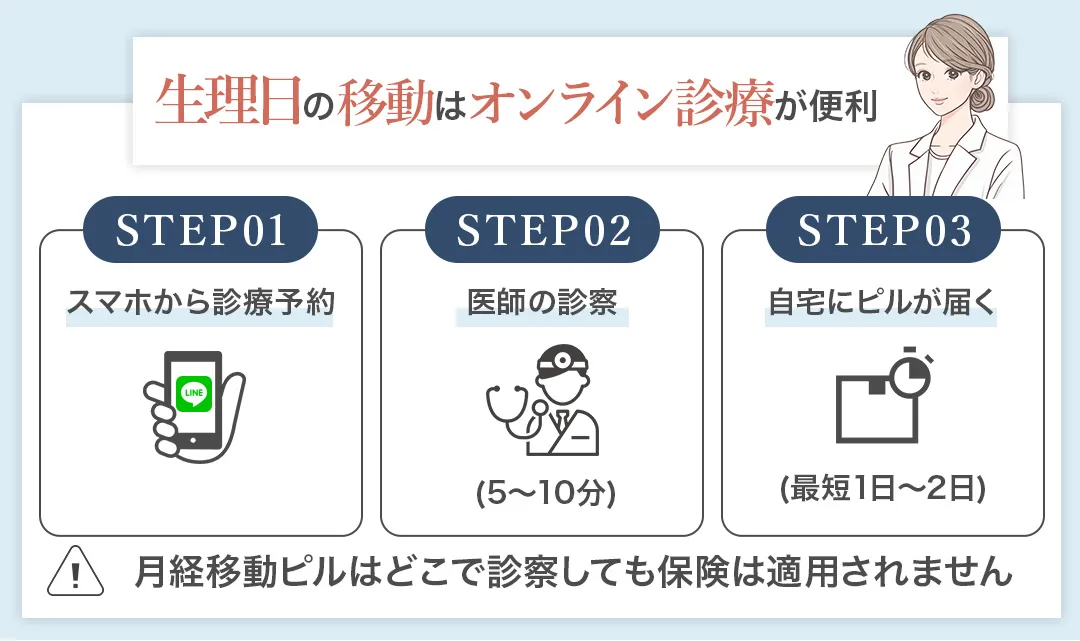 生理日の移動はオンライン診療が便利

STEP01
スマホから診療予約
LINE

STEP02
医師の診察
(5〜10分)

STEP03
自宅にピルが届く
(最短1日〜2日)

!
月経移動ピルはどこで診察しても保険は適用されません